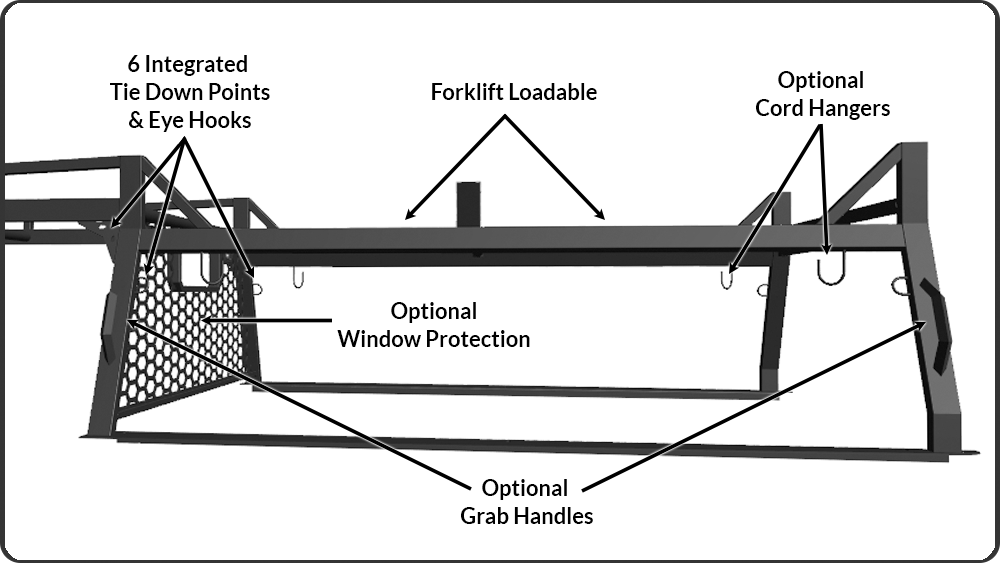 6 Integrated
Tie Down Points
& Eye Hooks

Forklift Loadable

Optional
Cord Hangers

Optional
Window Protection

Optional
Grab Handles